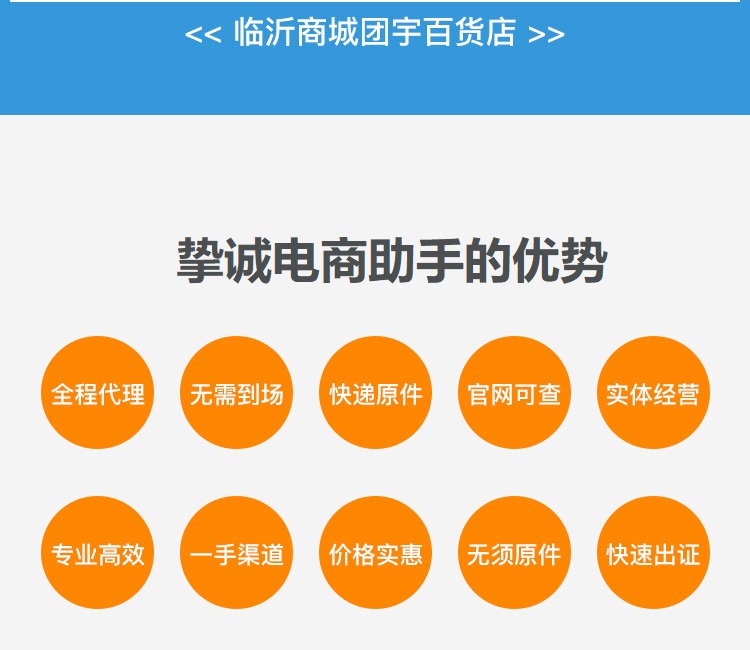 << 临沂商城团宇百货店 >>

挚诚电商助手的优势

全程代理

无需到场

快递原件

官网可查

实体经营

专业高效

一手渠道

价格实惠

无须原件

快速出证